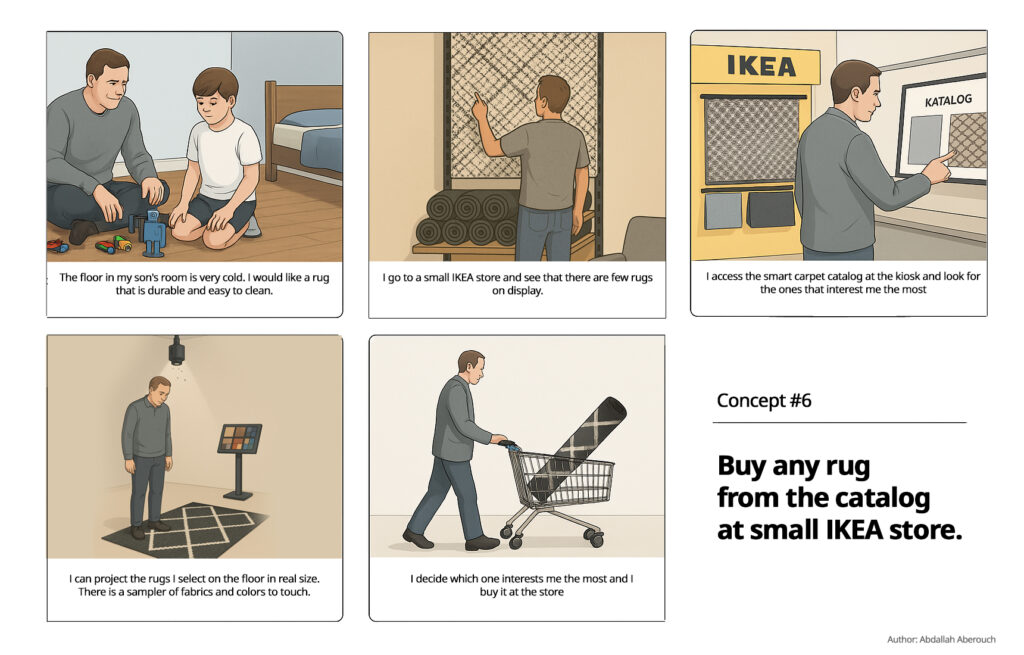 The floor in my son's room is very cold. I would like a rug that is durable and easy to clean.

I go to a small IKEA store and see that there are few rugs on display.

IKEA

KATALOG

I access the smart carpet catalog at the kiosk and look for the ones that interest me the most

I can project the rugs I select on the floor in real size. There is a sampler of fabrics and colors to touch.

I decide which one interests me the most and I buy it at the store

Concept #6

Buy any rug from the catalog at small IKEA store.

Author: Abdallah Aberouch